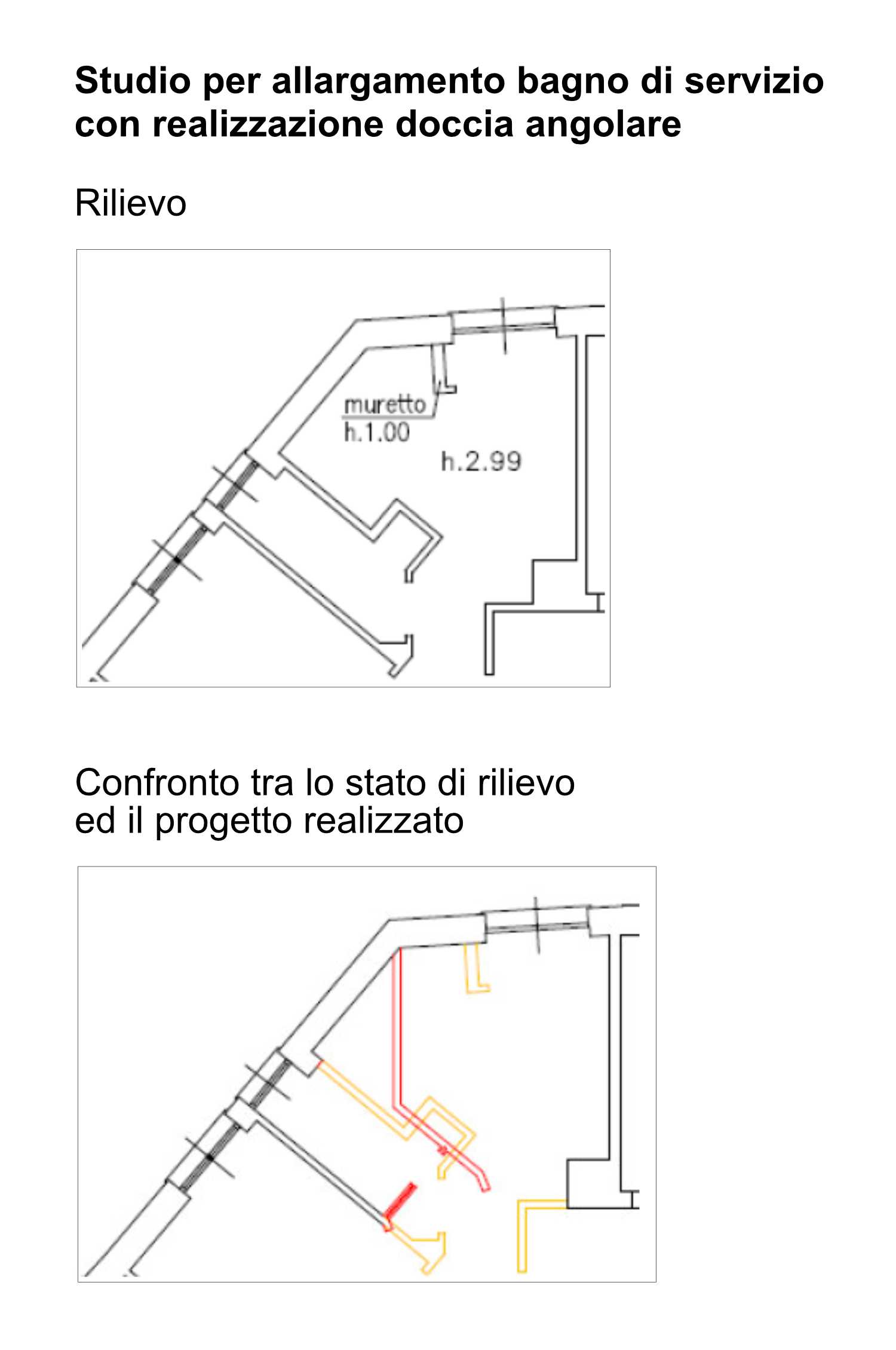 Studio per allargamento bagno di servizio con realizzazione doccia angolare

Rilievo

muretto
h.1.00

h.2.99

Confronto tra lo stato di rilievo ed il progetto realizzato